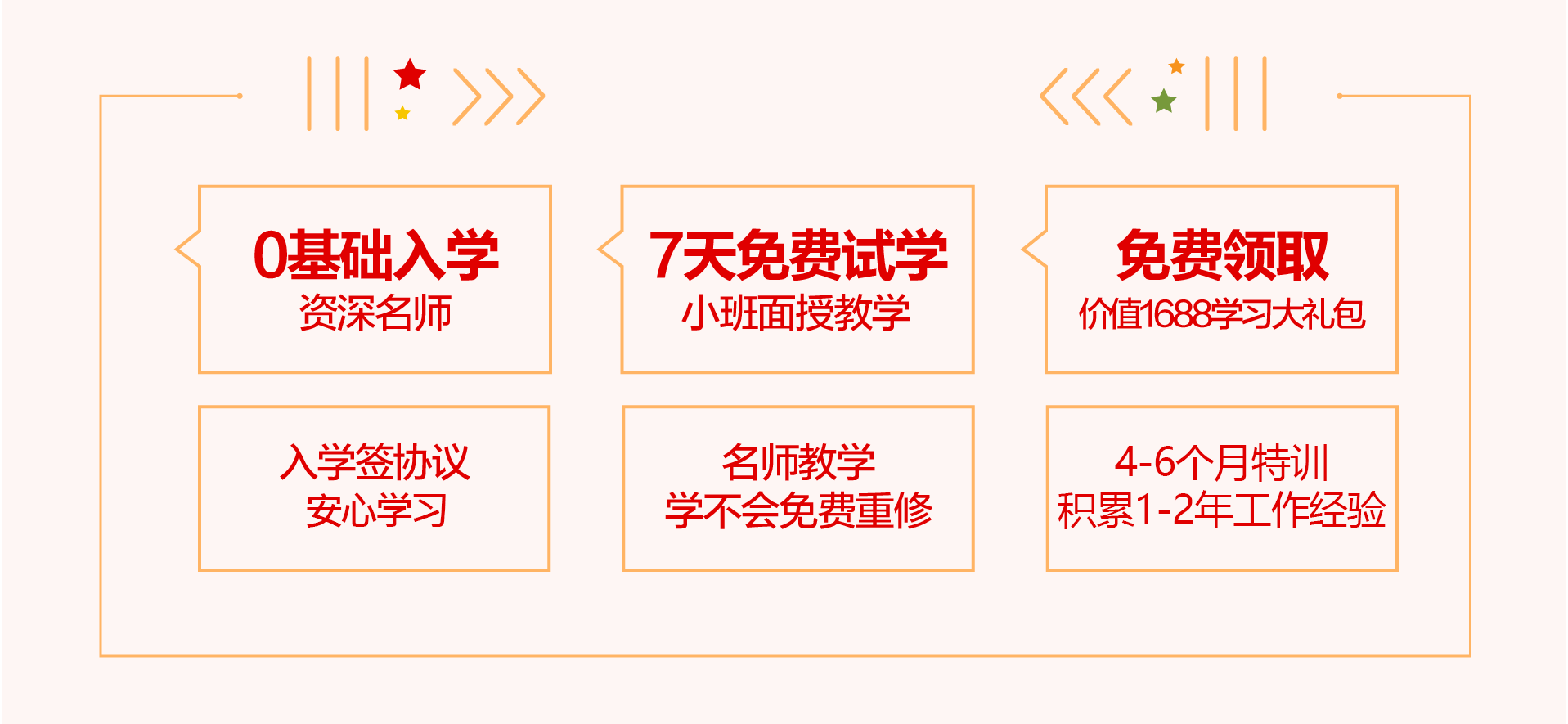 0基础入学
资深名师

7天免费试学
小班面授教学

免费领取
价值1688学习大礼包

入学签协议
安心学习

名师教学
学不会免费重修

4-6个月特训
积累1-2年工作经验